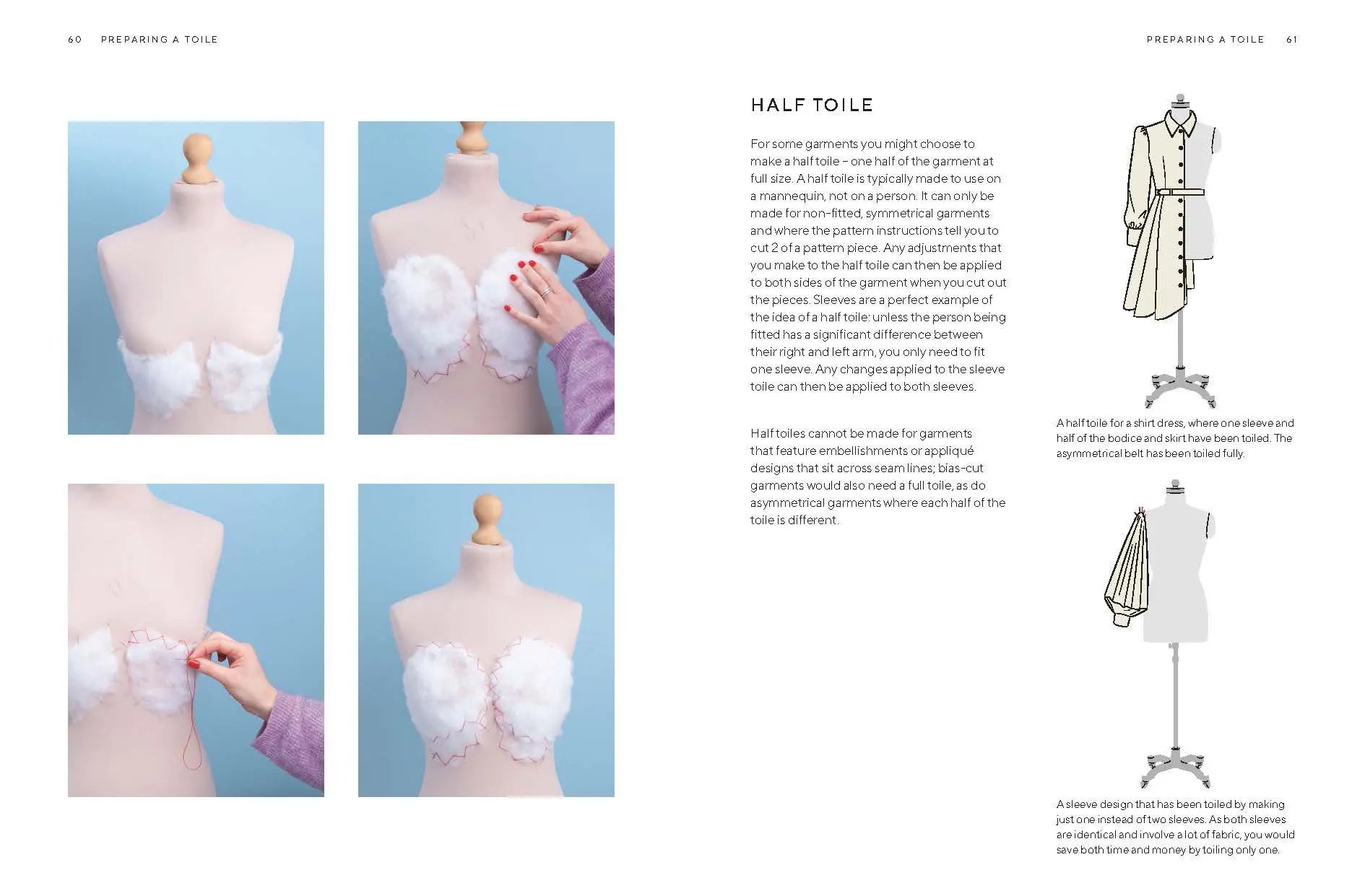 60 PREPARING A TOILE

PREPARING A TOILE 61

HALF TOILE

For some garments you might choose to make a half toile – one half of the garment at full size. A half toile is typically made to use on a mannequin, not on a person. It can only be made for non-fitted, symmetrical garments and where the pattern instructions tell you to cut 2 of a pattern piece. Any adjustments that you make to the half toile can then be applied to both sides of the garment when you cut out the pieces. Sleeves are a perfect example of the idea of a half toile: unless the person being fitted has a significant difference between their right and left arm, you only need to fit one sleeve. Any changes applied to the sleeve toile can then be applied to both sleeves.

Half toiles cannot be made for garments that feature embellishments or appliqué designs that sit across seam lines; bias-cut garments would also need a full toile, as do asymmetrical garments where each half of the toile is different.

A half toile for a shirt dress, where one sleeve and half of the bodice and skirt have been toiled. The asymmetrical belt has been toiled fully.

A sleeve design that has been toiled by making just one instead of two sleeves. As both sleeves are identical and involve a lot of fabric, you would save both time and money by toiling only one.