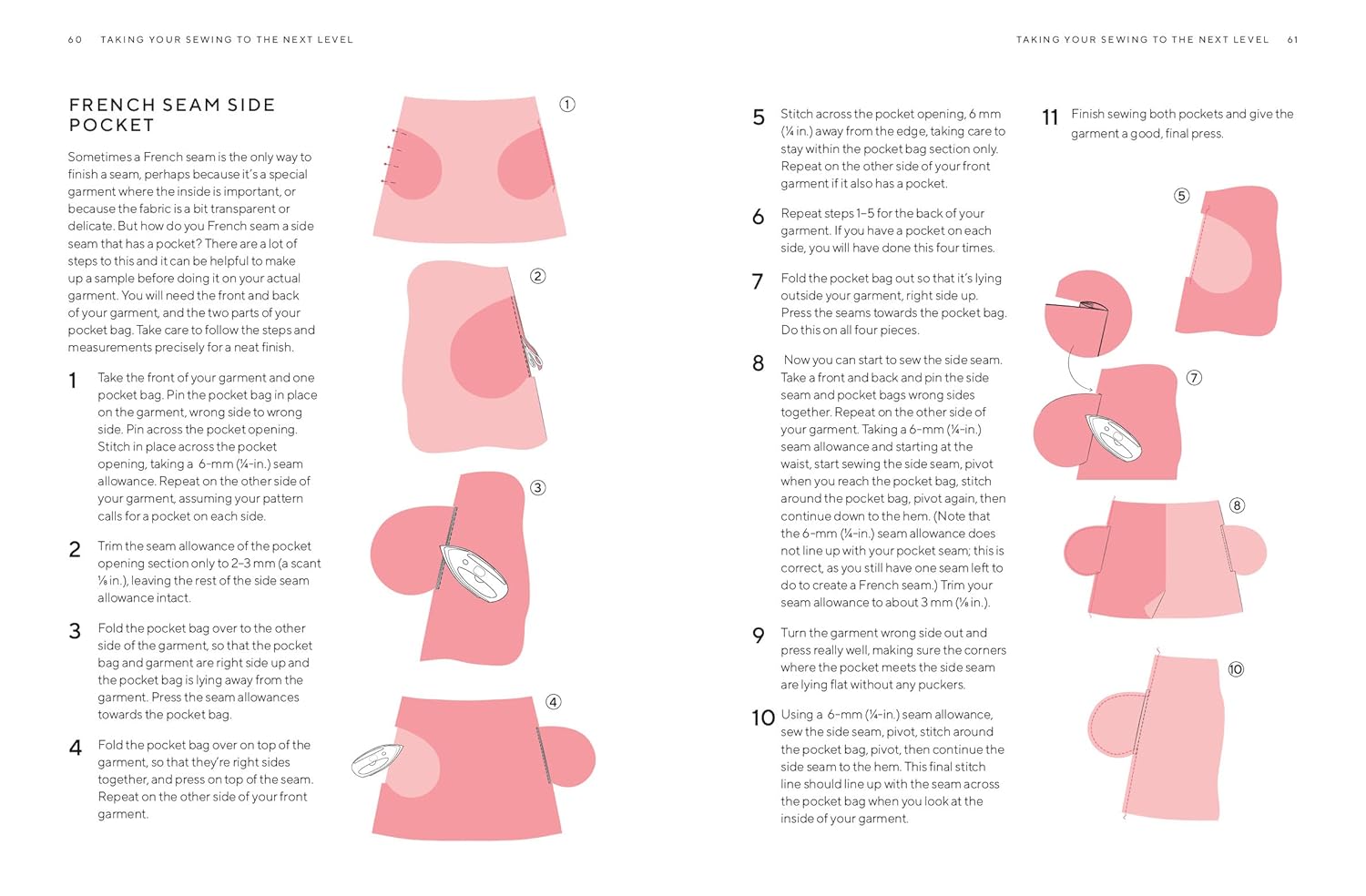 60 TAKING YOUR SEWING TO THE NEXT LEVEL

FRENCH SEAM SIDE POCKET

Sometimes a French seam is the only way to finish a seam, perhaps because it's a special garment where the inside is important, or because the fabric is a bit transparent or delicate. But how do you French seam a side seam that has a pocket? There are a lot of steps to this and it can be helpful to make up a sample before doing it on your actual garment. You will need the front and back of your garment, and the two parts of your pocket bag. Take care to follow the steps and measurements precisely for a neat finish.

1 Take the front of your garment and one pocket bag. Pin the pocket bag in place on the garment, wrong side to wrong side. Pin across the pocket opening. Stitch in place across the pocket opening, taking a 6-mm (¼-in.) seam allowance. Repeat on the other side of your garment, assuming your pattern calls for a pocket on each side.

2 Trim the seam allowance of the pocket opening section only to 2–3 mm (a scant ⅛ in.), leaving the rest of the side seam allowance intact.

3 Fold the pocket bag over to the other side of the garment, so that the pocket bag and garment are right side up and the pocket bag is lying away from the garment. Press the seam allowances towards the pocket bag.

4 Fold the pocket bag over on top of the garment, so that they're right sides together, and press on top of the seam. Repeat on the other side of your front garment.

①
②
③
④

TAKING YOUR SEWING TO THE NEXT LEVEL 61

5 Stitch across the pocket opening, 6 mm (¼ in.) away from the edge, taking care to stay within the pocket bag section only. Repeat on the other side of your front garment if it also has a pocket.

6 Repeat steps 1–5 for the back of your garment. If you have a pocket on each side, you will have done this four times.

7 Fold the pocket bag out so that it's lying outside your garment, right side up. Press the seams towards the pocket bag. Do this on all four pieces.

8 Now you can start to sew the side seam. Take a front and back and pin the side seam and pocket bags wrong sides together. Repeat on the other side of your garment. Taking a 6-mm (¼-in.) seam allowance and starting at the waist, start sewing the side seam, pivot when you reach the pocket bag, stitch around the pocket bag, pivot again, then continue down to the hem. (Note that the 6-mm (¼-in.) seam allowance does not line up with your pocket seam; this is correct, as you still have one seam left to do to create a French seam.) Trim your seam allowance to about 3 mm (⅛ in.).

9 Turn the garment wrong side out and press really well, making sure the corners where the pocket meets the side seam are lying flat without any puckers.

10 Using a 6-mm (¼-in.) seam allowance, sew the side seam, pivot, stitch around the pocket bag, pivot, then continue the side seam to the hem. This final stitch line should line up with the seam across the pocket bag when you look at the inside of your garment.

11 Finish sewing both pockets and give the garment a good, final press.

⑤
⑦
⑧
⑩