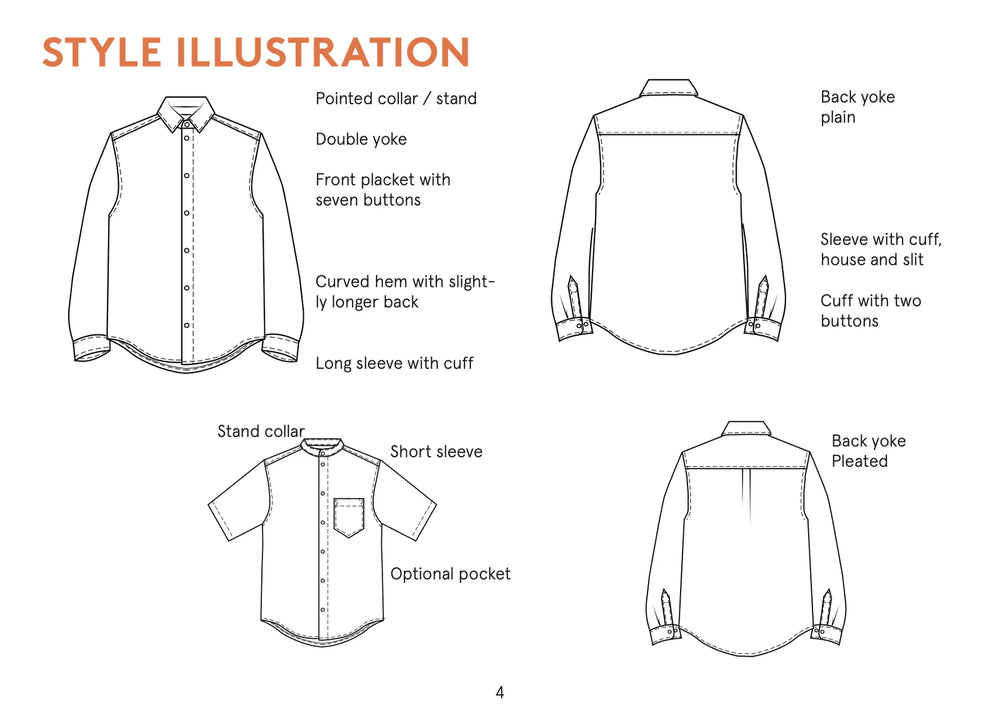 STYLE ILLUSTRATION

Pointed collar / stand

Double yoke

Front placket with seven buttons

Curved hem with slightly longer back

Long sleeve with cuff

Back yoke plain

Sleeve with cuff, house and slit

Cuff with two buttons

Stand collar

Short sleeve

Optional pocket

Back yoke Pleated

4