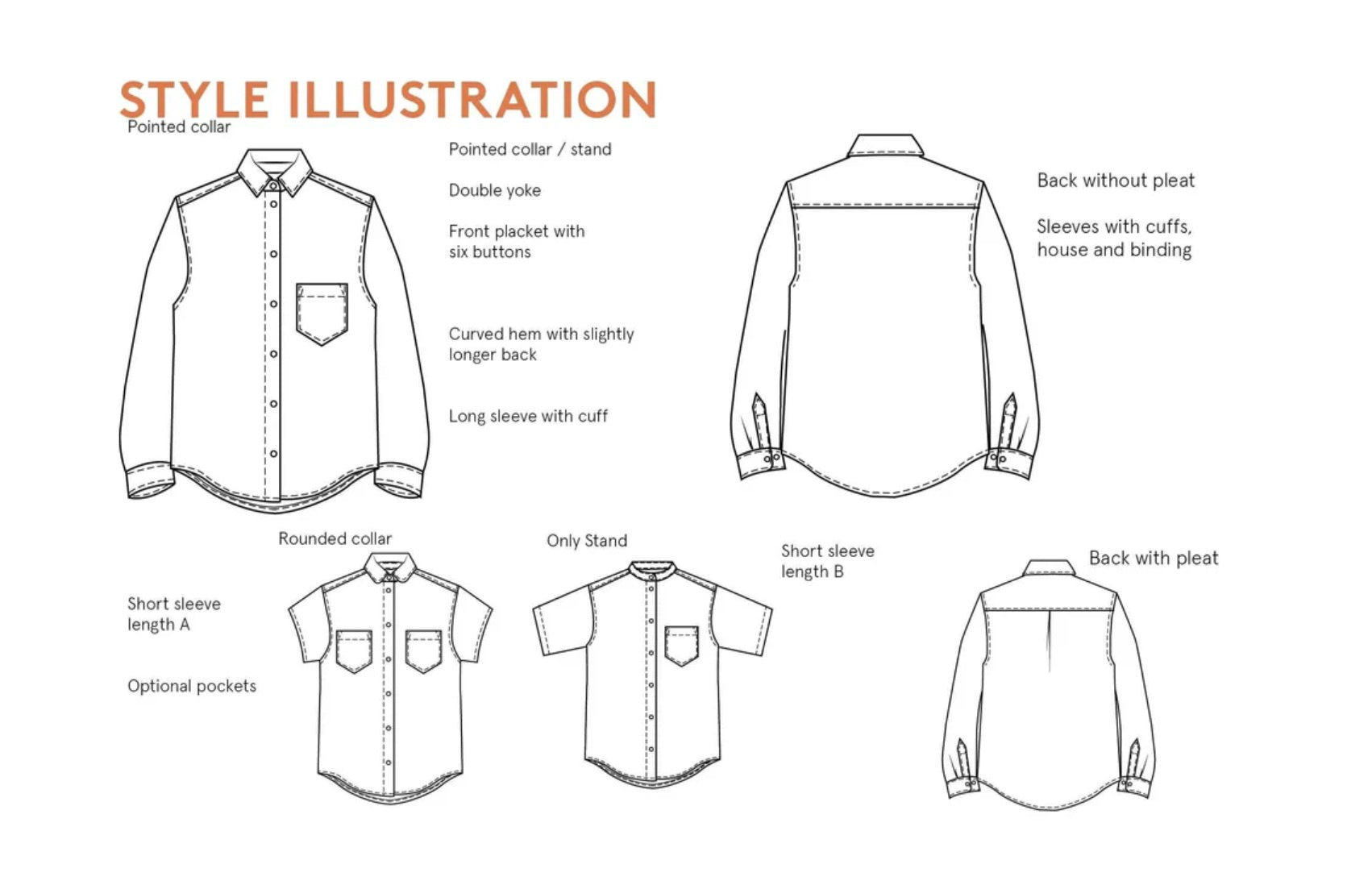 STYLE ILLUSTRATION

Pointed collar

Pointed collar / stand

Double yoke

Front placket with six buttons

Curved hem with slightly longer back

Long sleeve with cuff

Back without pleat

Sleeves with cuffs, house and binding

Rounded collar

Only Stand

Short sleeve length B

Back with pleat

Short sleeve length A

Optional pockets