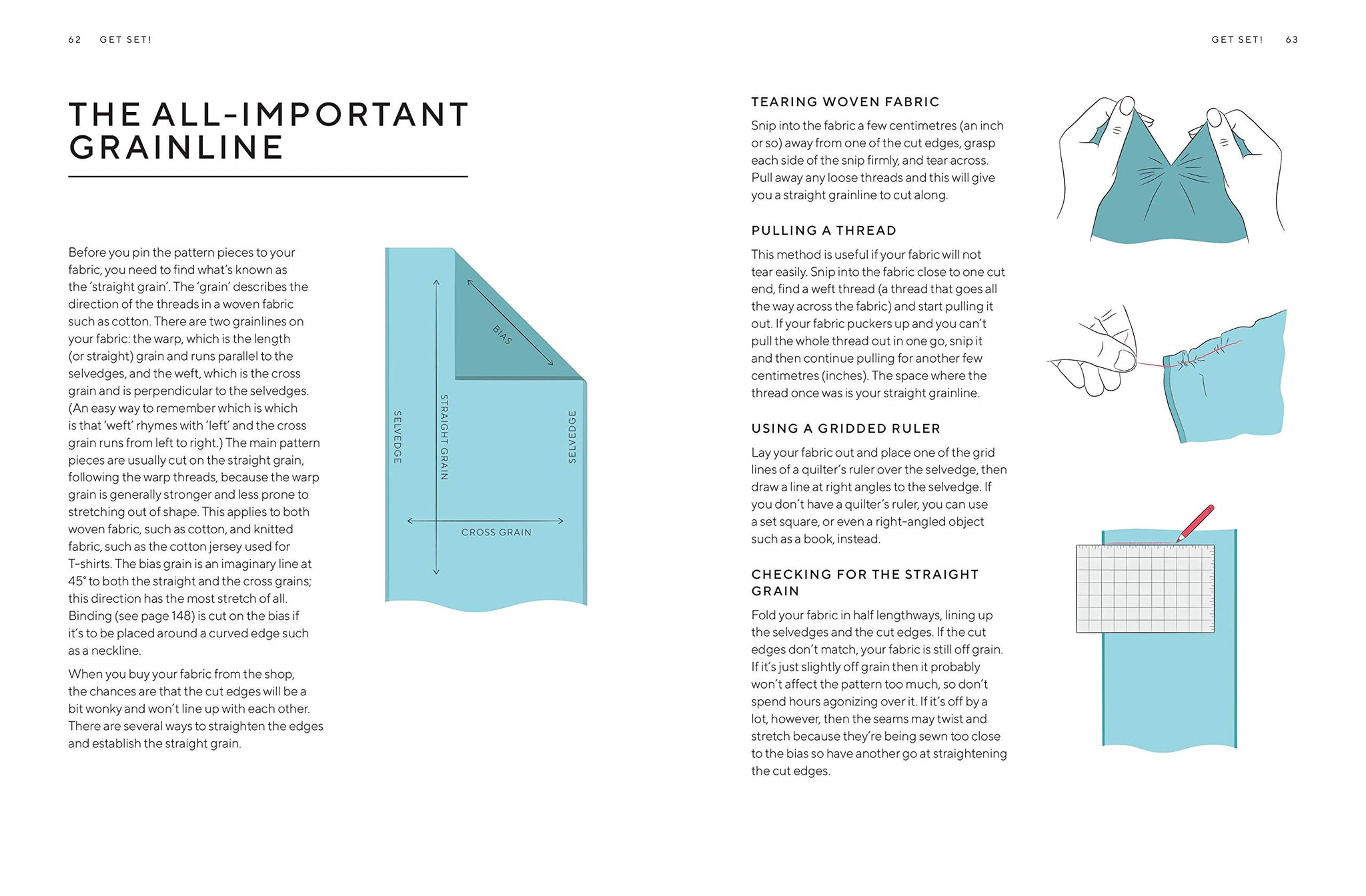 62 GET SET!

THE ALL-IMPORTANT GRAINLINE

Before you pin the pattern pieces to your fabric, you need to find what's known as the 'straight grain'. The 'grain' describes the direction of the threads in a woven fabric such as cotton. There are two grainlines on your fabric: the warp, which is the length (or straight) grain and runs parallel to the selvedges, and the weft, which is the cross grain and is perpendicular to the selvedges. (An easy way to remember which is which is that 'weft' rhymes with 'left' and the cross grain runs from left to right.) The main pattern pieces are usually cut on the straight grain, following the warp threads, because the warp grain is generally stronger and less prone to stretching out of shape. This applies to both woven fabric, such as cotton, and knitted fabric, such as the cotton jersey used for T-shirts. The bias grain is an imaginary line at 45° to both the straight and the cross grains; this direction has the most stretch of all. Binding (see page 148) is cut on the bias if it's to be placed around a curved edge such as a neckline.

When you buy your fabric from the shop, the chances are that the cut edges will be a bit wonky and won't line up with each other. There are several ways to straighten the edges and establish the straight grain.

BIAS
SELVEDGE
STRAIGHT GRAIN
SELVEDGE
CROSS GRAIN

GET SET! 63

TEARING WOVEN FABRIC
Snip into the fabric a few centimetres (an inch or so) away from one of the cut edges, grasp each side of the snip firmly, and tear across. Pull away any loose threads and this will give you a straight grainline to cut along.

PULLING A THREAD
This method is useful if your fabric will not tear easily. Snip into the fabric close to one cut end, find a weft thread (a thread that goes all the way across the fabric) and start pulling it out. If your fabric puckers up and you can't pull the whole thread out in one go, snip it and then continue pulling for another few centimetres (inches). The space where the thread once was is your straight grainline.

USING A GRIDDED RULER
Lay your fabric out and place one of the grid lines of a quilter's ruler over the selvedge, then draw a line at right angles to the selvedge. If you don't have a quilter's ruler, you can use a set square, or even a right-angled object such as a book, instead.

CHECKING FOR THE STRAIGHT GRAIN
Fold your fabric in half lengthways, lining up the selvedges and the cut edges. If the cut edges don't match, your fabric is still off grain. If it's just slightly off grain then it probably won't affect the pattern too much, so don't spend hours agonizing over it. If it's off by a lot, however, then the seams may twist and stretch because they're being sewn too close to the bias so have another go at straightening the cut edges.