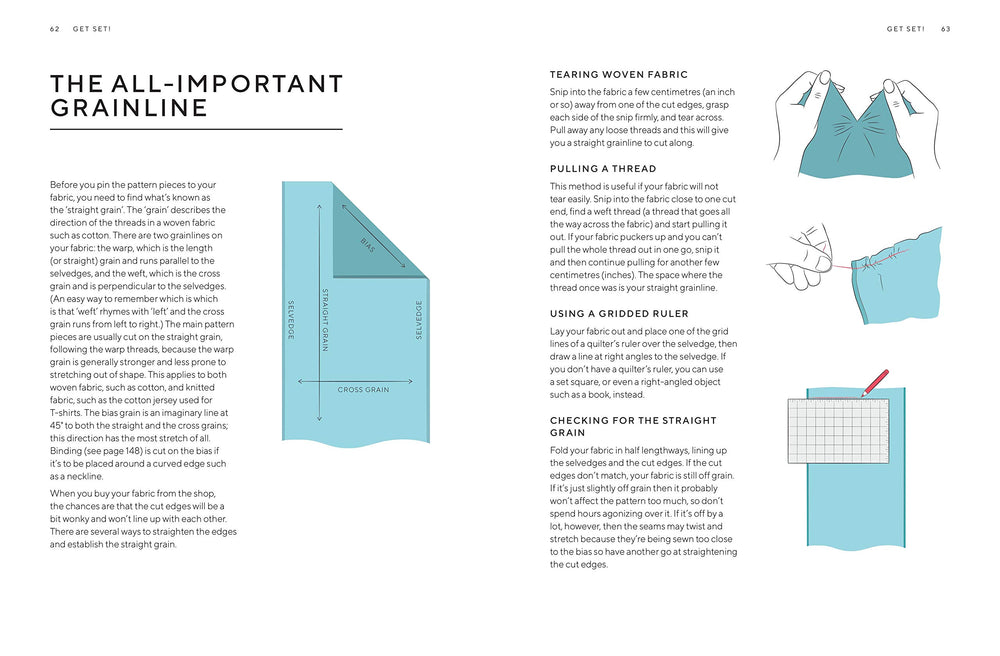 62 GET SET!

THE ALL-IMPORTANT GRAINLINE

Before you pin the pattern pieces to your fabric, you need to find what's known as the 'straight grain'. The 'grain' describes the direction of the threads in a woven fabric such as cotton. There are two grainlines on your fabric: the warp, which is the length (or straight) grain and runs parallel to the selvedges, and the weft, which is the cross grain and is perpendicular to the selvedges. (An easy way to remember which is which is that 'weft' rhymes with 'left' and the cross grain runs from left to right.) The main pattern pieces are usually cut on the straight grain, following the warp threads, because the warp grain is generally stronger and less prone to stretching out of shape. This applies to both woven fabric, such as cotton, and knitted fabric, such as the cotton jersey used for T-shirts. The bias grain is an imaginary line at 45° to both the straight and the cross grains; this direction has the most stretch of all. Binding (see page 148) is cut on the bias if it's to be placed around a curved edge such as a neckline.

When you buy your fabric from the shop, the chances are that the cut edges will be a bit wonky and won't line up with each other. There are several ways to straighten the edges and establish the straight grain.

BIAS

SELVEDGE

STRAIGHT GRAIN

SELVEDGE

CROSS GRAIN

GET SET! 63

TEARING WOVEN FABRIC

Snip into the fabric a few centimetres (an inch or so) away from one of the cut edges, grasp each side of the snip firmly, and tear across. Pull away any loose threads and this will give you a straight grainline to cut along.

PULLING A THREAD

This method is useful if your fabric will not tear easily. Snip into the fabric close to one cut end, find a weft thread (a thread that goes all the way across the fabric) and start pulling it out. If your fabric puckers up and you can't pull the whole thread out in one go, snip it and then continue pulling for another few centimetres (inches). The space where the thread once was is your straight grainline.

USING A GRIDDED RULER

Lay your fabric out and place one of the grid lines of a quilter's ruler over the selvedge, then draw a line at right angles to the selvedge. If you don't have a quilter's ruler, you can use a set square, or even a right-angled object such as a book, instead.

CHECKING FOR THE STRAIGHT GRAIN

Fold your fabric in half lengthways, lining up the selvedges and the cut edges. If the cut edges don't match, your fabric is still off grain. If it's just slightly off grain then it probably won't affect the pattern too much, so don't spend hours agonizing over it. If it's off by a lot, however, then the seams may twist and stretch because they're being sewn too close to the bias so have another go at straightening the cut edges.