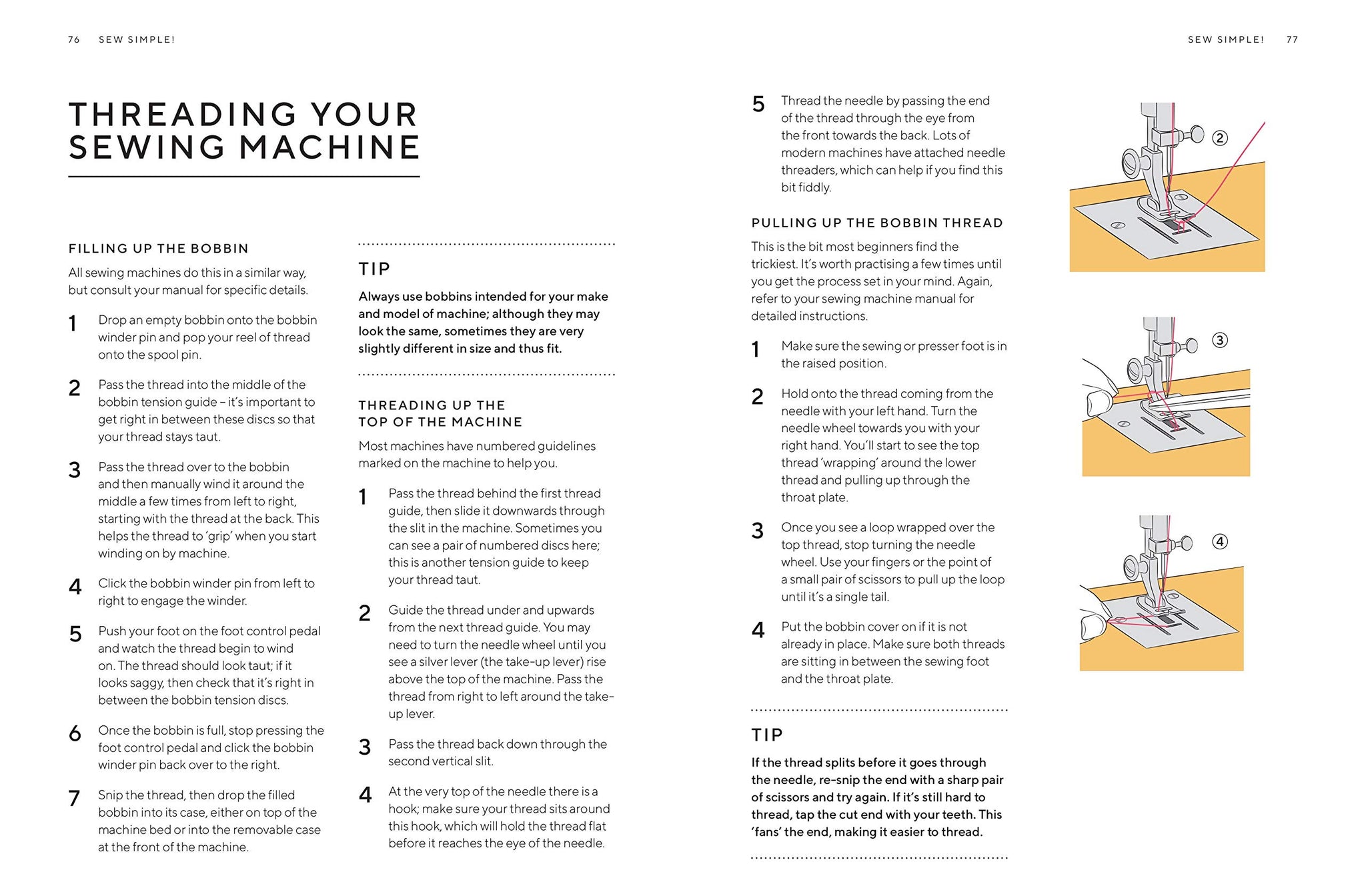 76 SEW SIMPLE!

THREADING YOUR SEWING MACHINE

FILLING UP THE BOBBIN

All sewing machines do this in a similar way, but consult your manual for specific details.

1 Drop an empty bobbin onto the bobbin winder pin and pop your reel of thread onto the spool pin.

2 Pass the thread into the middle of the bobbin tension guide – it's important to get right in between these discs so that your thread stays taut.

3 Pass the thread over to the bobbin and then manually wind it around the middle a few times from left to right, starting with the thread at the back. This helps the thread to 'grip' when you start winding on by machine.

4 Click the bobbin winder pin from left to right to engage the winder.

5 Push your foot on the foot control pedal and watch the thread begin to wind on. The thread should look taut; if it looks saggy, then check that it's right in between the bobbin tension discs.

6 Once the bobbin is full, stop pressing the foot control pedal and click the bobbin winder pin back over to the right.

7 Snip the thread, then drop the filled bobbin into its case, either on top of the machine bed or into the removable case at the front of the machine.

TIP

Always use bobbins intended for your make and model of machine; although they may look the same, sometimes they are very slightly different in size and thus fit.

THREADING UP THE TOP OF THE MACHINE

Most machines have numbered guidelines marked on the machine to help you.

1 Pass the thread behind the first thread guide, then slide it downwards through the slit in the machine. Sometimes you can see a pair of numbered discs here; this is another tension guide to keep your thread taut.

2 Guide the thread under and upwards from the next thread guide. You may need to turn the needle wheel until you see a silver lever (the take-up lever) rise above the top of the machine. Pass the thread from right to left around the take-up lever.

3 Pass the thread back down through the second vertical slit.

4 At the very top of the needle there is a hook; make sure your thread sits around this hook, which will hold the thread flat before it reaches the eye of the needle.

SEW SIMPLE! 77

5 Thread the needle by passing the end of the thread through the eye from the front towards the back. Lots of modern machines have attached needle threaders, which can help if you find this bit fiddly.

PULLING UP THE BOBBIN THREAD

This is the bit most beginners find the trickiest. It's worth practising a few times until you get the process set in your mind. Again, refer to your sewing machine manual for detailed instructions.

1 Make sure the sewing or presser foot is in the raised position.

2 Hold onto the thread coming from the needle with your left hand. Turn the needle wheel towards you with your right hand. You'll start to see the top thread 'wrapping' around the lower thread and pulling up through the throat plate.

3 Once you see a loop wrapped over the top thread, stop turning the needle wheel. Use your fingers or the point of a small pair of scissors to pull up the loop until it's a single tail.

4 Put the bobbin cover on if it is not already in place. Make sure both threads are sitting in between the sewing foot and the throat plate.

TIP

If the thread splits before it goes through the needle, re-snip the end with a sharp pair of scissors and try again. If it's still hard to thread, tap the cut end with your teeth. This 'fans' the end, making it easier to thread.

②

③

④