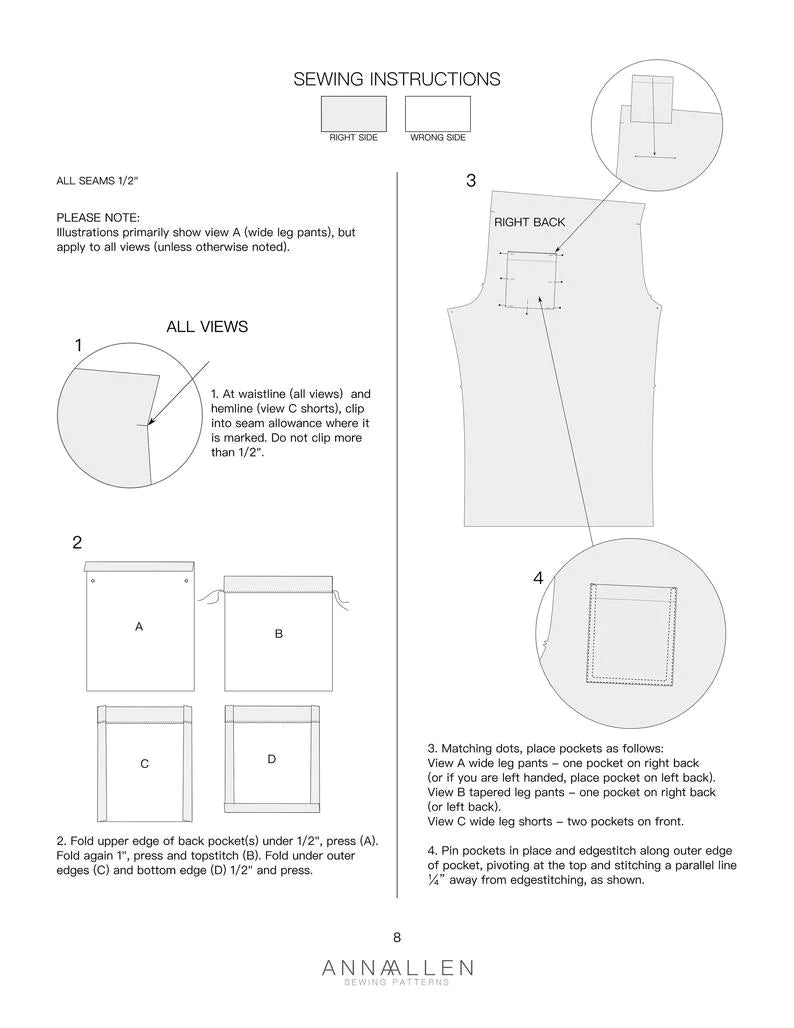 SEWING INSTRUCTIONS

RIGHT SIDE WRONG SIDE

ALL SEAMS 1/2"

PLEASE NOTE:
Illustrations primarily show view A (wide leg pants), but apply to all views (unless otherwise noted).

ALL VIEWS

1

1. At waistline (all views) and hemline (view C shorts), clip into seam allowance where it is marked. Do not clip more than 1/2".

2

A

B

C

D

2. Fold upper edge of back pocket(s) under 1/2", press (A). Fold again 1", press and topstitch (B). Fold under outer edges (C) and bottom edge (D) 1/2" and press.

3

RIGHT BACK

4

3. Matching dots, place pockets as follows:
View A wide leg pants – one pocket on right back (or if you are left handed, place pocket on left back).
View B tapered leg pants – one pocket on right back (or left back).
View C wide leg shorts – two pockets on front.

4. Pin pockets in place and edgestitch along outer edge of pocket, pivoting at the top and stitching a parallel line ¼" away from edgestitching, as shown.

8

ANNA ALLEN
SEWING PATTERNS