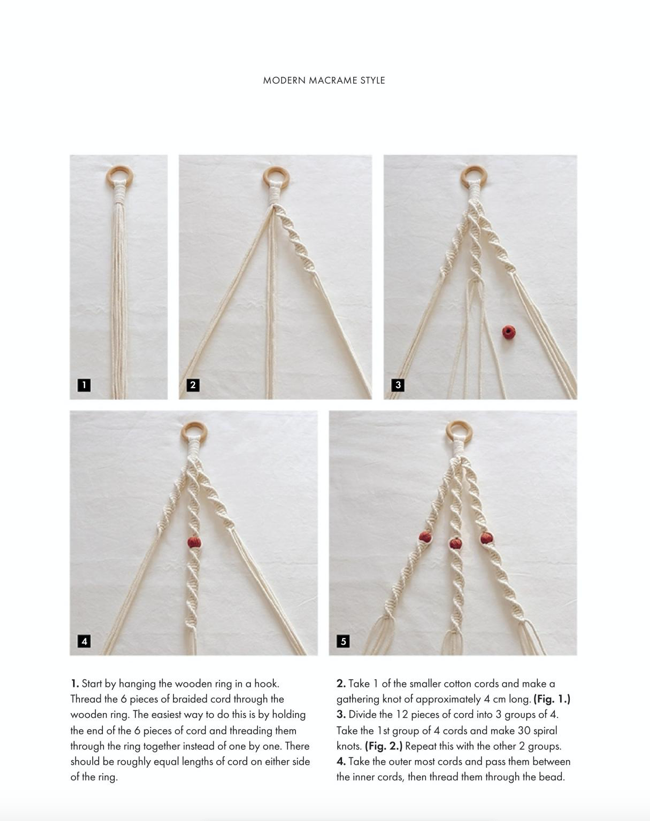 MODERN MACRAME STYLE

1

2

3

4

5

**1.** Start by hanging the wooden ring in a hook. Thread the 6 pieces of braided cord through the wooden ring. The easiest way to do this is by holding the end of the 6 pieces of cord and threading them through the ring together instead of one by one. There should be roughly equal lengths of cord on either side of the ring.

**2.** Take 1 of the smaller cotton cords and make a gathering knot of approximately 4 cm long. **(Fig. 1.)**
**3.** Divide the 12 pieces of cord into 3 groups of 4. Take the 1st group of 4 cords and make 30 spiral knots. **(Fig. 2.)** Repeat this with the other 2 groups.
**4.** Take the outer most cords and pass them between the inner cords, then thread them through the bead.